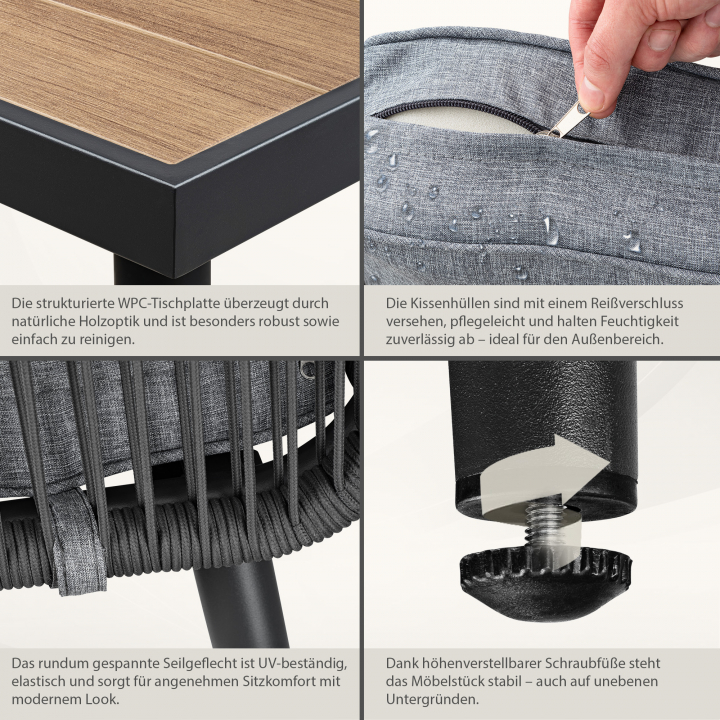 Die strukturierte WPC-Tischplatte überzeugt durch natürliche Holzoptik und ist besonders robust sowie einfach zu reinigen.

Die Kissenhüllen sind mit einem Reißverschluss versehen, pflegeleicht und halten Feuchtigkeit zuverlässig ab – ideal für den Außenbereich.

Das rundum gespannte Seilgeflecht ist UV-beständig, elastisch und sorgt für angenehmen Sitzkomfort mit modernem Look.

Dank höhenverstellbarer Schraubfüße steht das Möbelstück stabil – auch auf unebenen Untergründen.